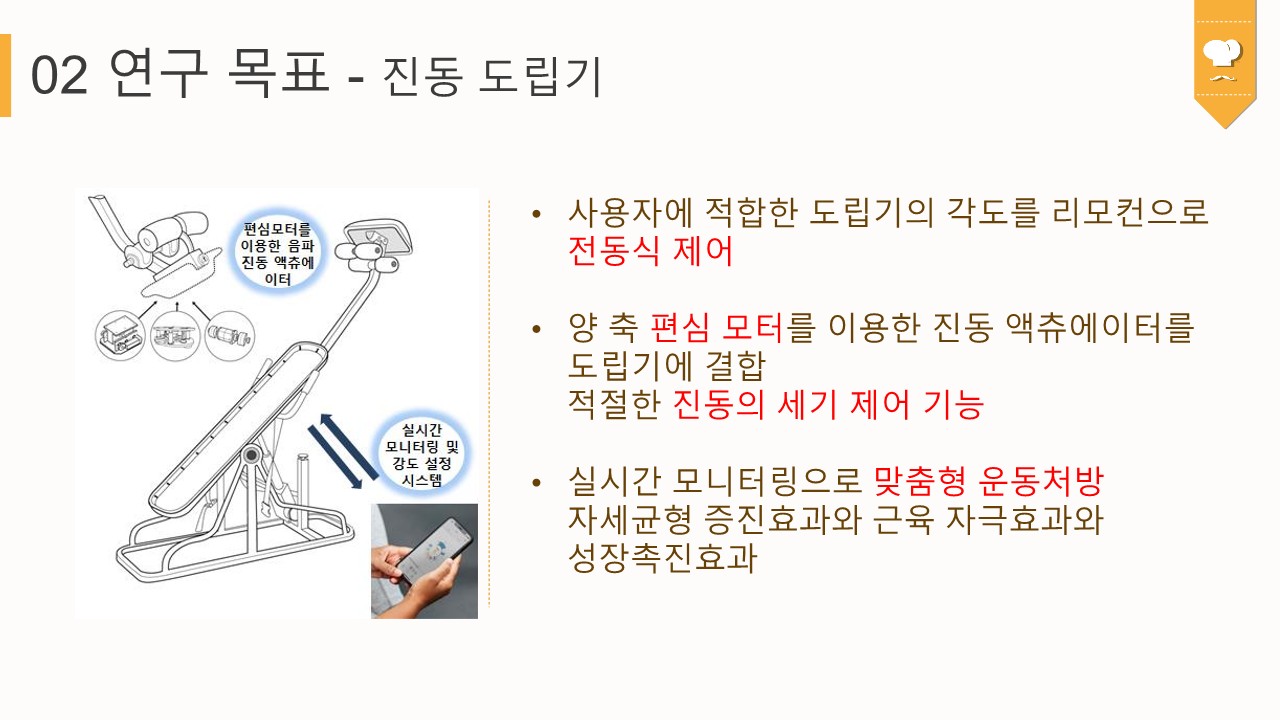 02 연구 목표 - 진동 도립기

편심모터를 이용한 음파 진동 액츄에이터

실시간 모니터링 및 강도 설정 시스템

• 사용자에 적합한 도립기의 각도를 리모컨으로 전동식 제어

• 양 축 편심 모터를 이용한 진동 액츄에이터를 도립기에 결합
적절한 진동의 세기 제어 기능

• 실시간 모니터링으로 맞춤형 운동처방
자세균형 증진효과와 근육 자극효과와 성장촉진효과